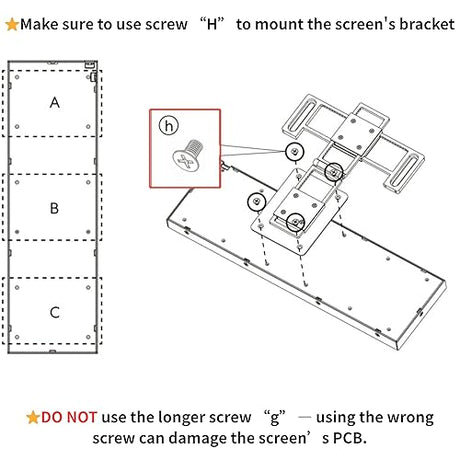 ★Make sure to use screw “H” to mount the screen's bracket

A

B

C

h

★DO NOT use the longer screw “g” — using the wrong screw can damage the screen’s PCB.