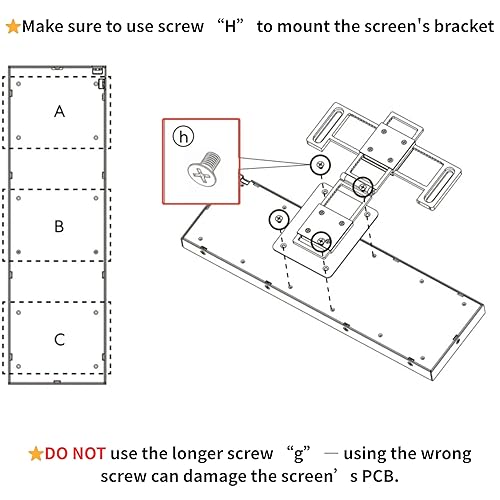 ★Make sure to use screw “H” to mount the screen's bracket

A

B

C

h

★DO NOT use the longer screw “g” — using the wrong screw can damage the screen’s PCB.