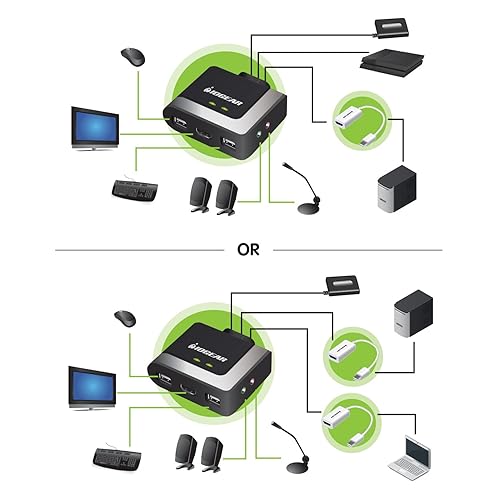 IOGEAR

OR

IOGEAR