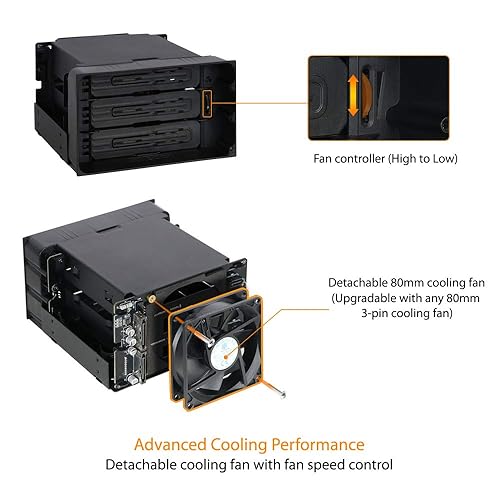 Fan controller (High to Low)

Detachable 80mm cooling fan (Upgradable with any 80mm 3-pin cooling fan)

Advanced Cooling Performance
Detachable cooling fan with fan speed control