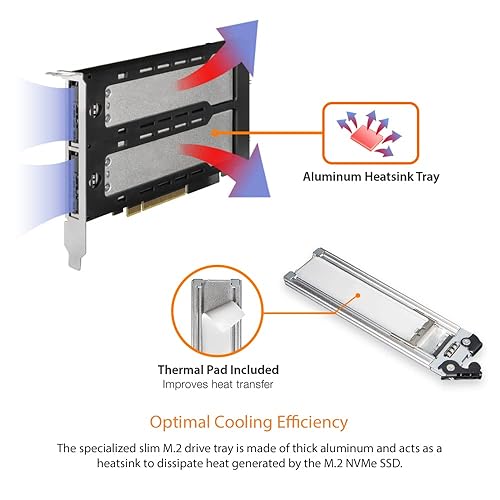 Aluminum Heatsink Tray

Thermal Pad Included
Improves heat transfer

Optimal Cooling Efficiency

The specialized slim M.2 drive tray is made of thick aluminum and acts as a heatsink to dissipate heat generated by the M.2 NVMe SSD.