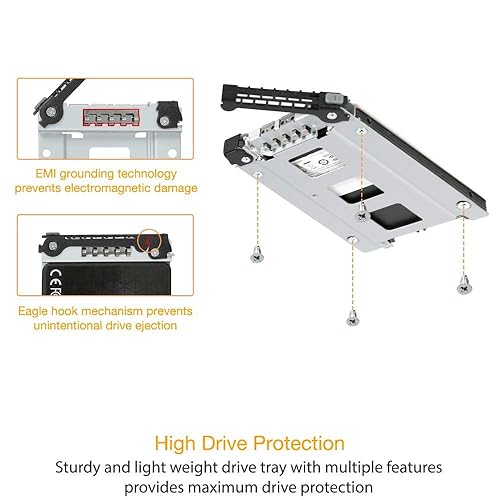 EMI grounding technology prevents electromagnetic damage

CE FC

Eagle hook mechanism prevents unintentional drive ejection

High Drive Protection

Sturdy and light weight drive tray with multiple features provides maximum drive protection