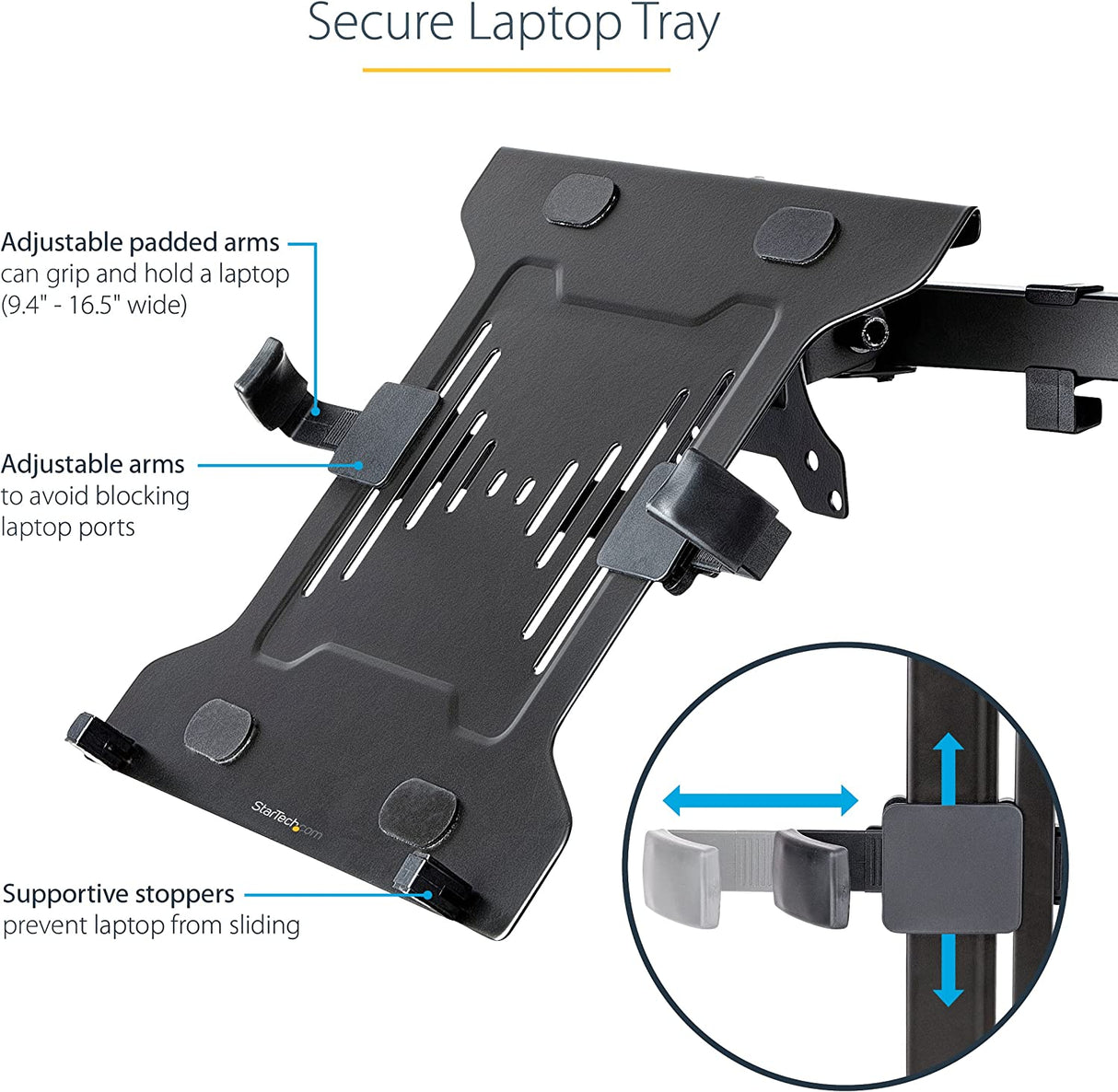 Secure Laptop Tray

Adjustable padded arms can grip and hold a laptop (9.4" - 16.5" wide)

Adjustable arms to avoid blocking laptop ports

Supportive stoppers prevent laptop from sliding

StarTech.com