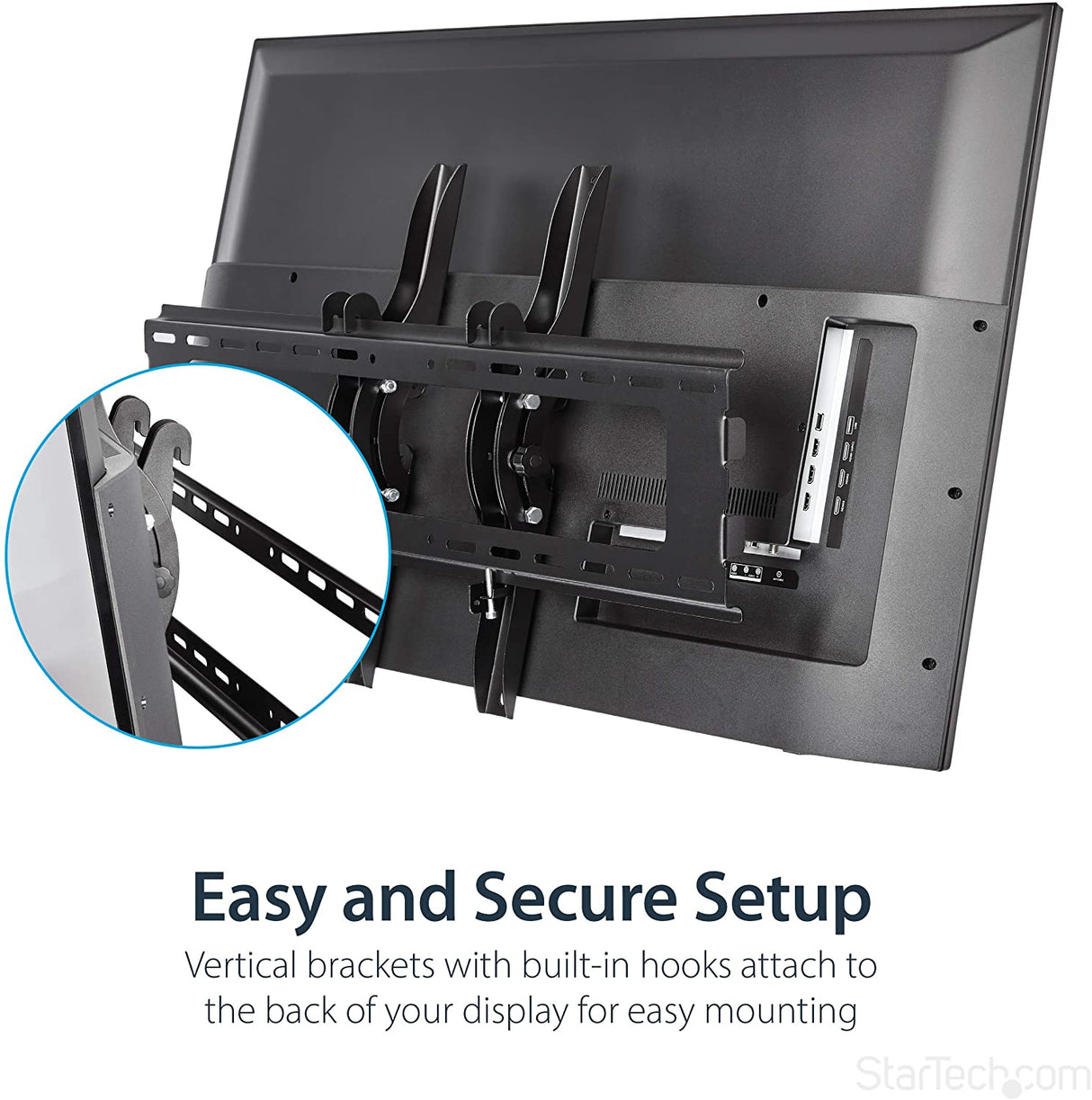 Easy and Secure Setup

Vertical brackets with built-in hooks attach to the back of your display for easy mounting

StarTech.com