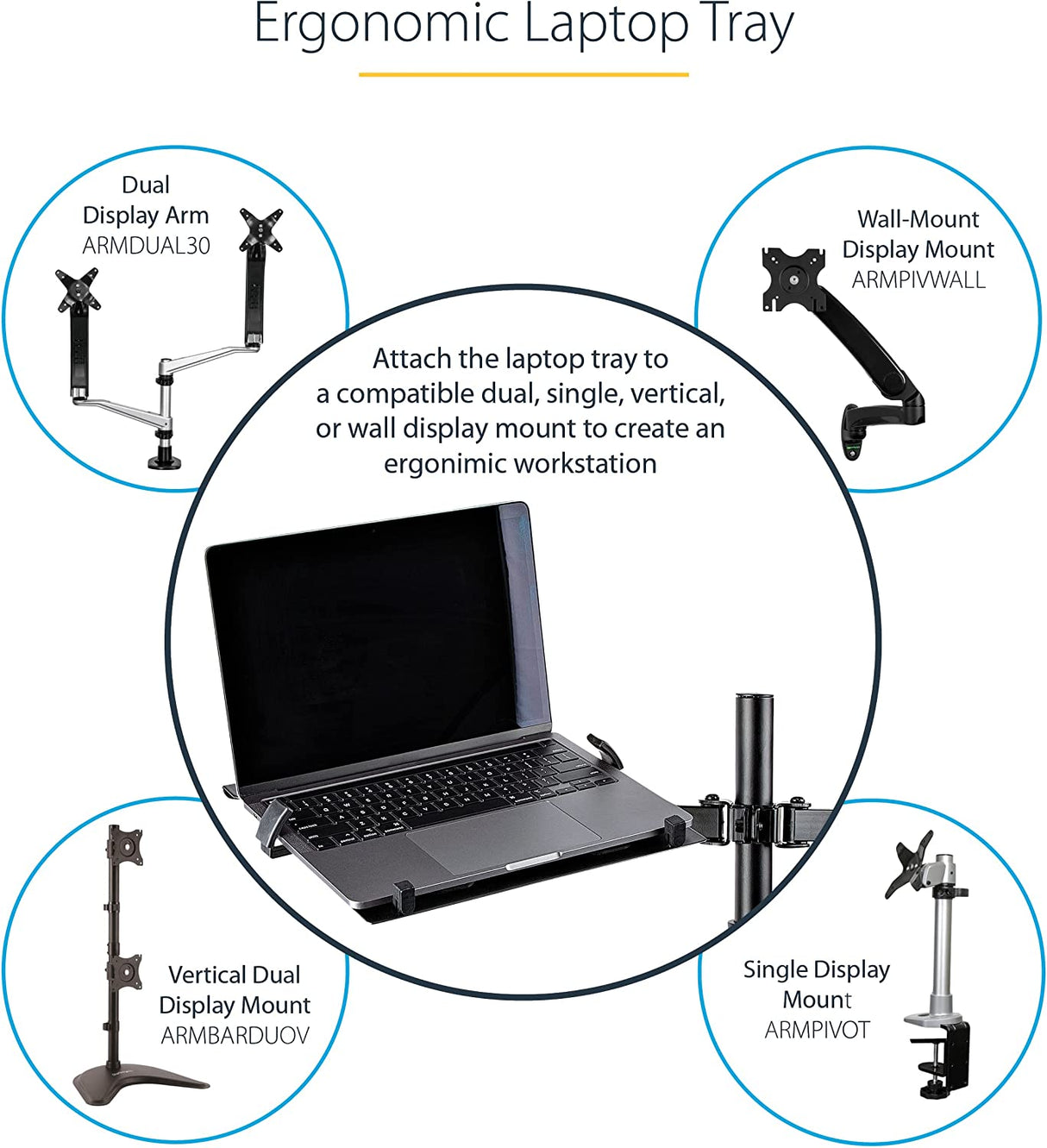 Ergonomic Laptop Tray

Dual Display Arm
ARMDUAL30

Wall-Mount Display Mount
ARMPIVWALL

Attach the laptop tray to a compatible dual, single, vertical, or wall display mount to create an ergonimic workstation

Vertical Dual Display Mount
ARMBARDUOV

Single Display Mount
ARMPIVOT