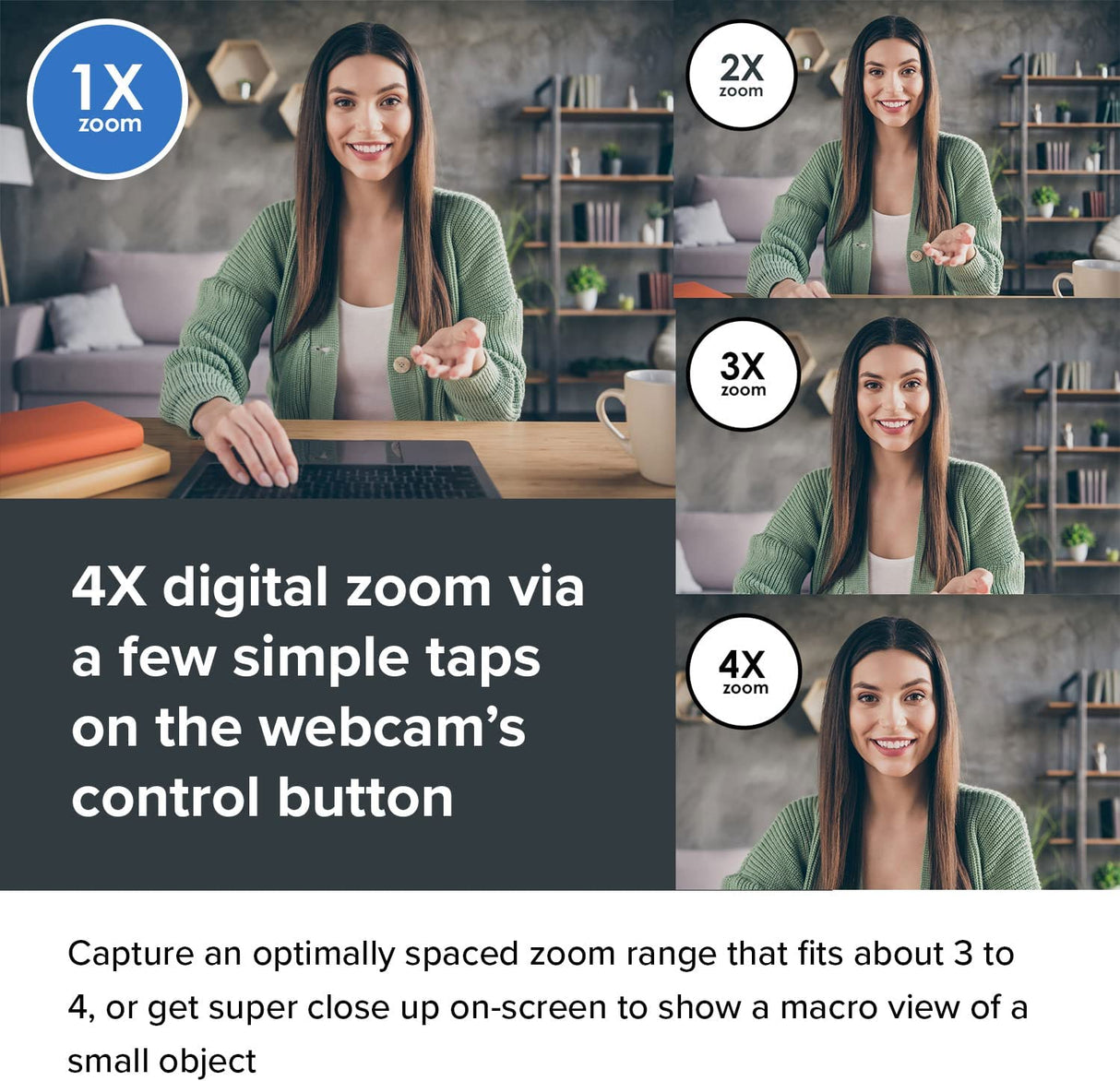 1X
zoom

2X
zoom

3X
zoom

4X
zoom

4X digital zoom via a few simple taps on the webcam's control button

Capture an optimally spaced zoom range that fits about 3 to 4, or get super close up on-screen to show a macro view of a small object