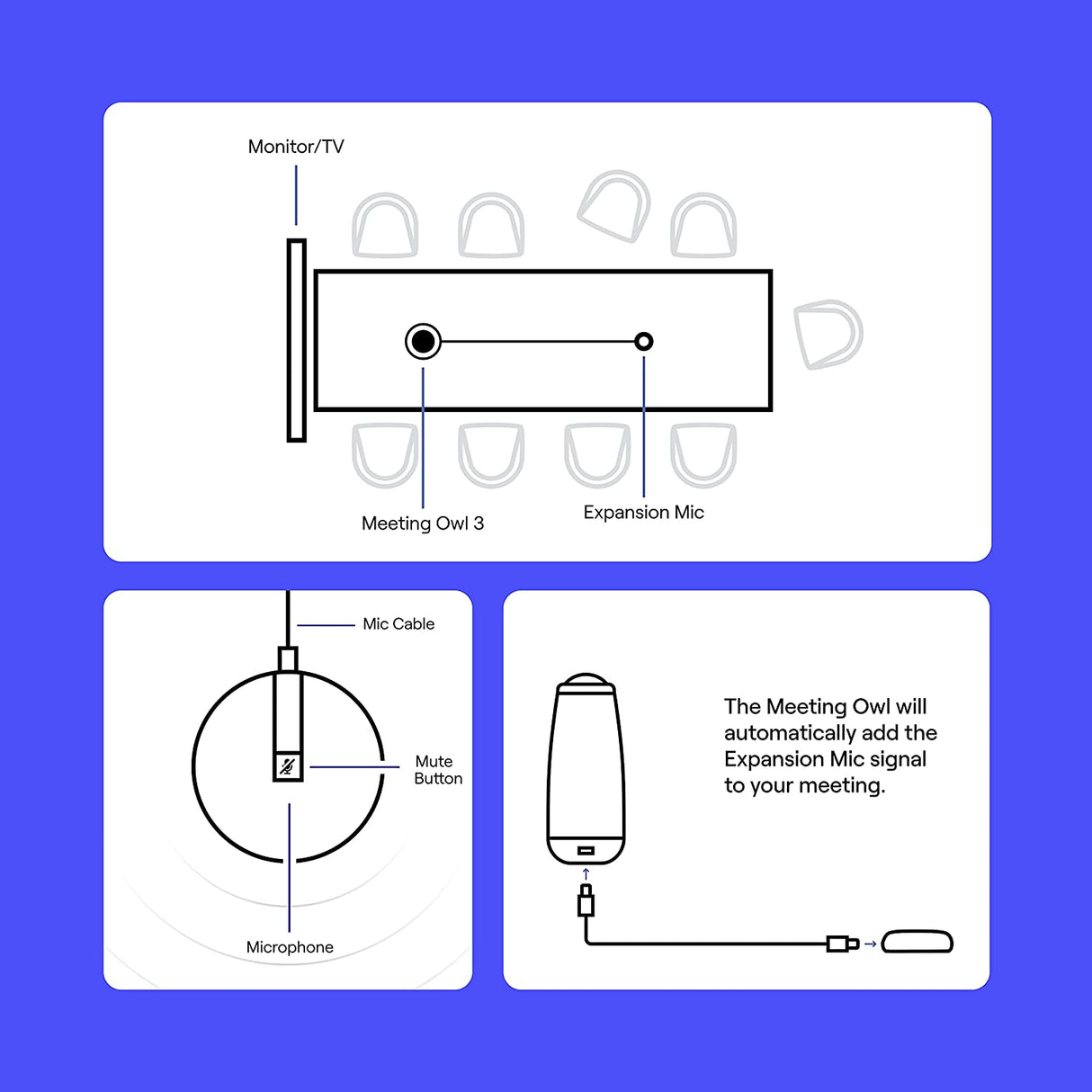 Monitor/TV

Meeting Owl 3

Expansion Mic

Mic Cable

Mute Button

Microphone

The Meeting Owl will automatically add the Expansion Mic signal to your meeting.