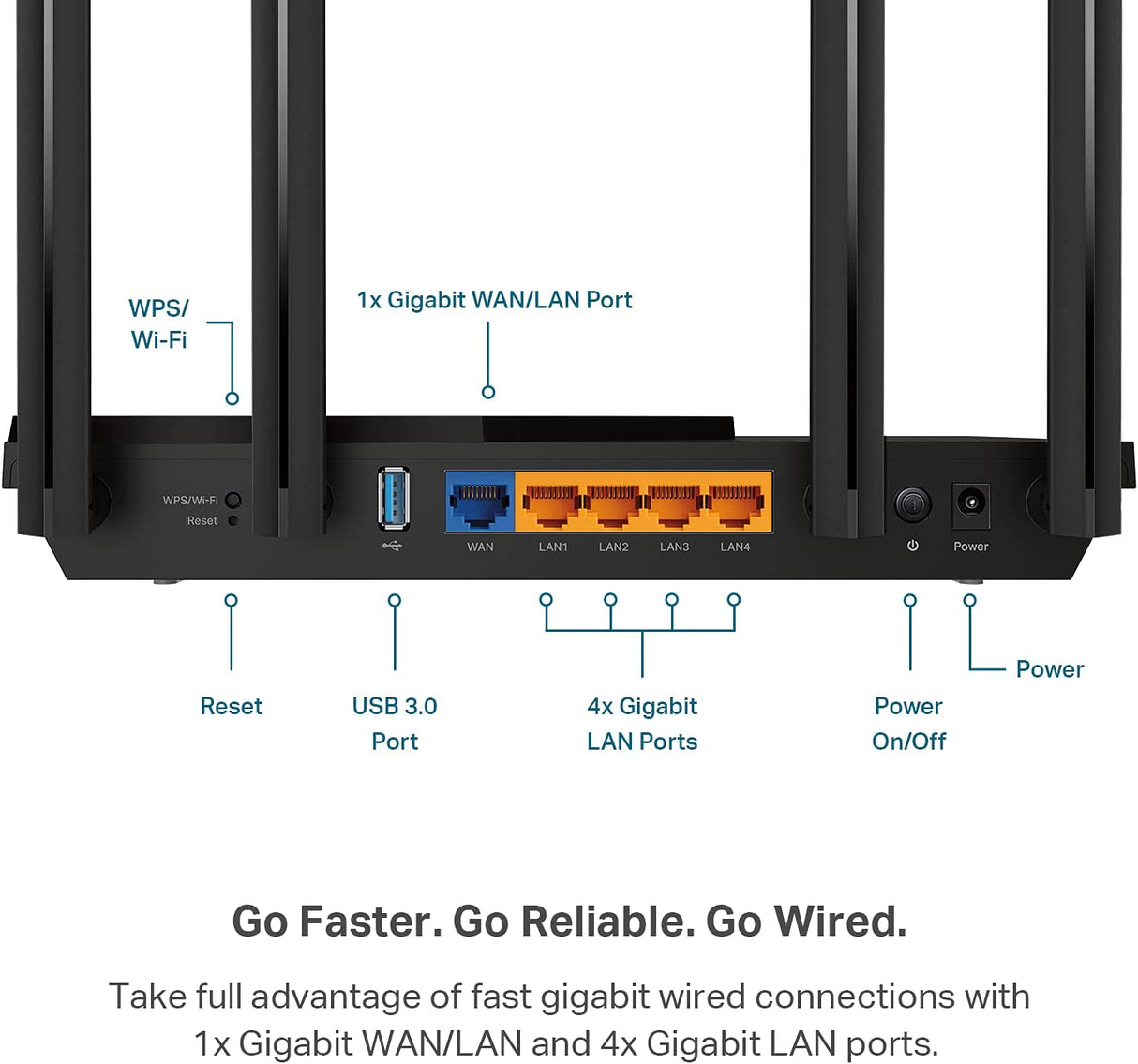 WPS/
Wi-Fi

1x Gigabit WAN/LAN Port

WPS/Wi-Fi
Reset

WAN LAN1 LAN2 LAN3 LAN4

Power

Reset

USB 3.0
Port

4x Gigabit
LAN Ports

Power
On/Off

Power

Go Faster. Go Reliable. Go Wired.

Take full advantage of fast gigabit wired connections with 1x Gigabit WAN/LAN and 4x Gigabit LAN ports.