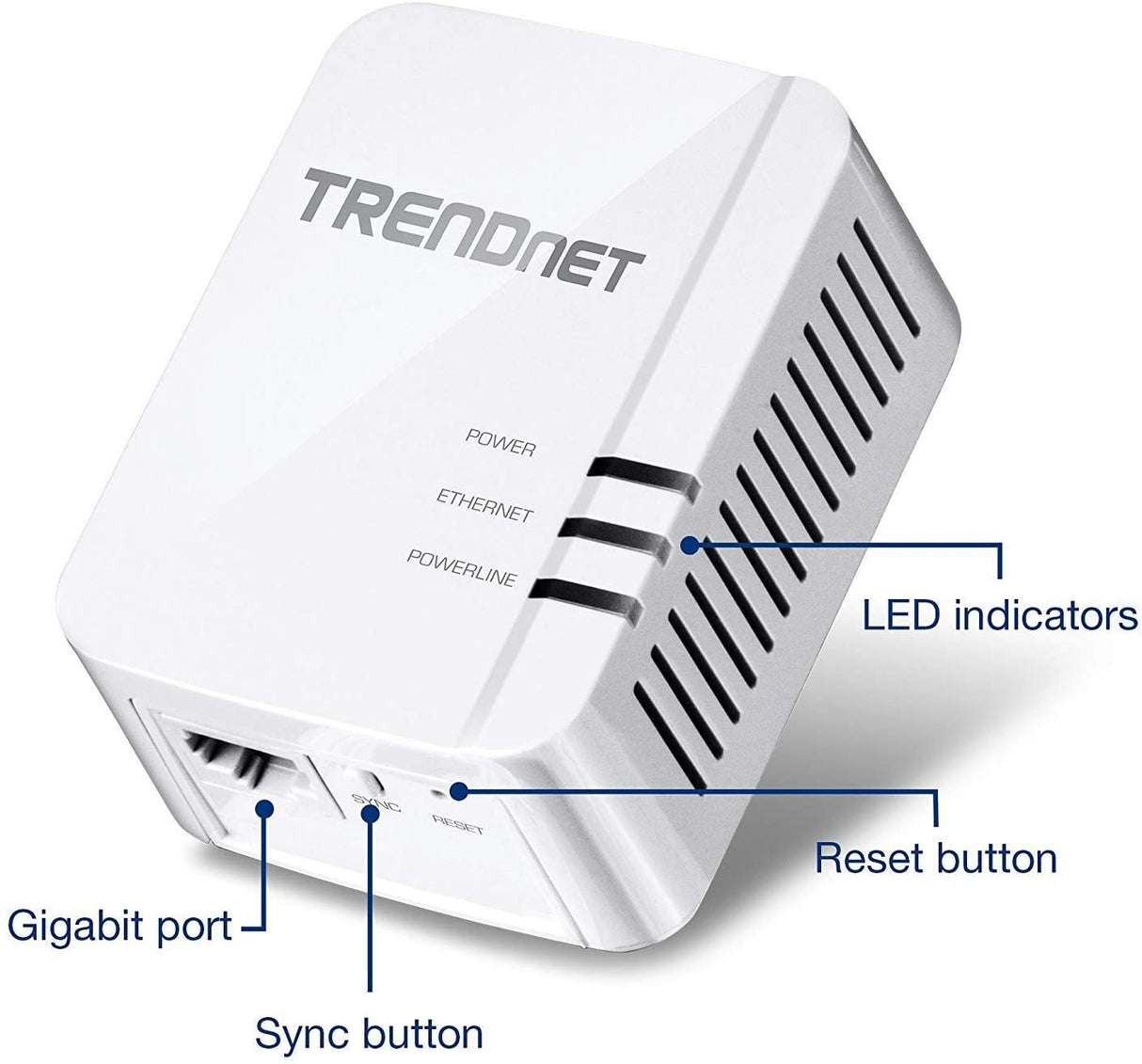 TRENDNET

POWER

ETHERNET

POWERLINE

LED indicators

SYNC

RESET

Reset button

Gigabit port

Sync button