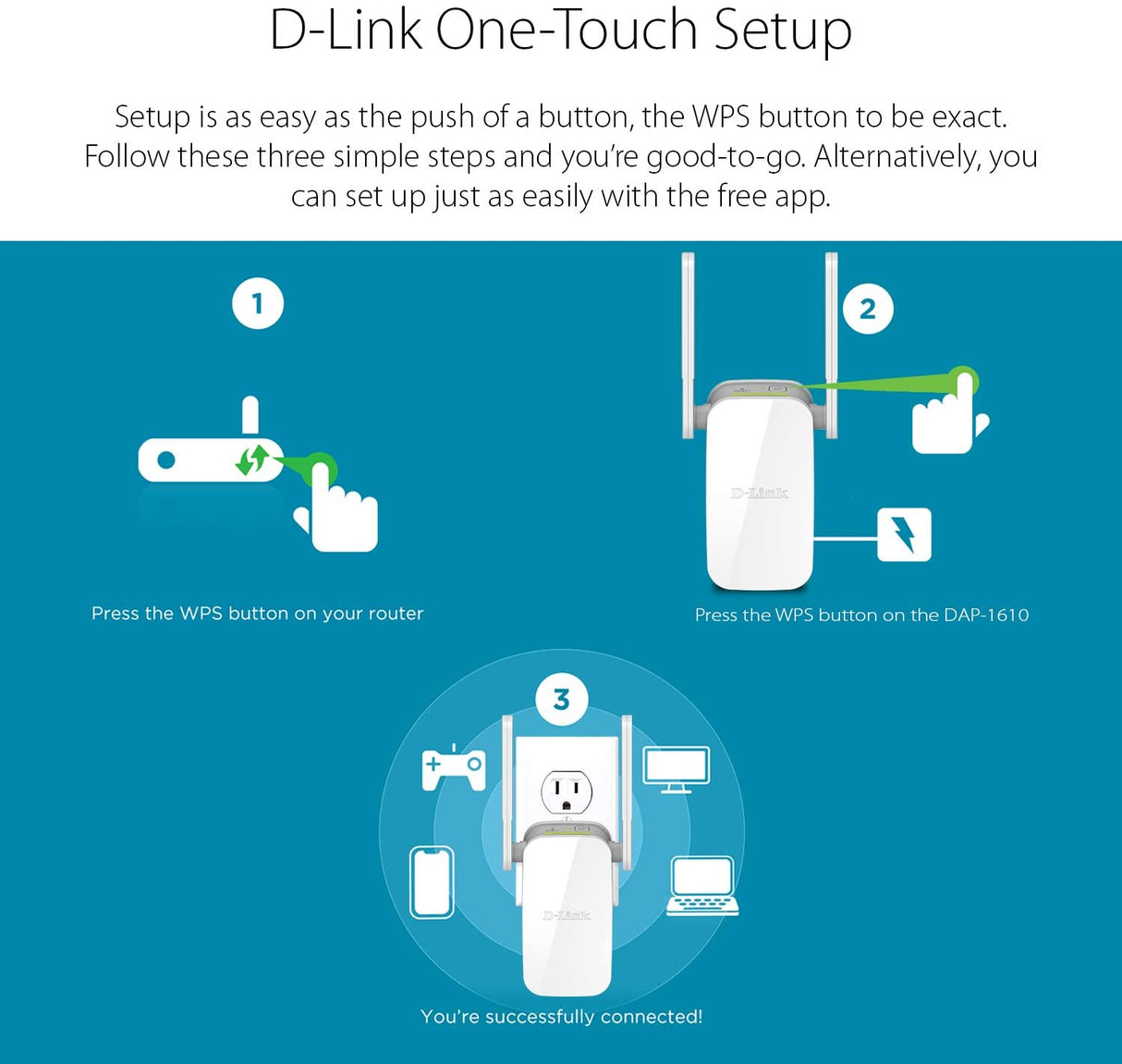 D-Link One-Touch Setup

Setup is as easy as the push of a button, the WPS button to be exact. Follow these three simple steps and you're good-to-go. Alternatively, you can set up just as easily with the free app.

1

Press the WPS button on your router

2

D-Link

Press the WPS button on the DAP-1610

3

D-Link

You're successfully connected!