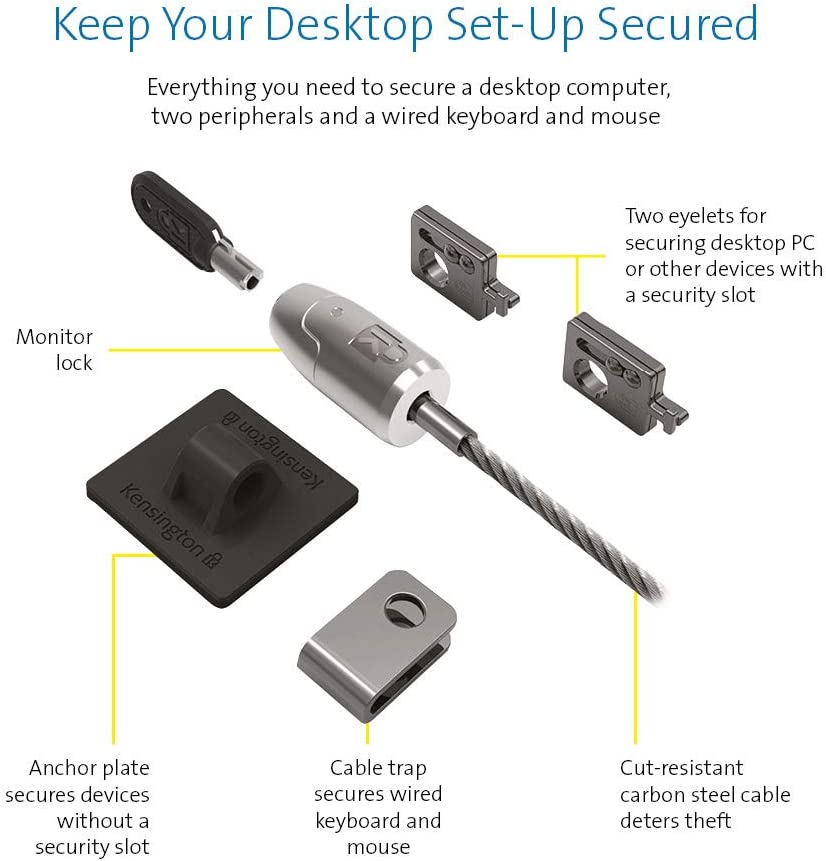 Keep Your Desktop Set-Up Secured

Everything you need to secure a desktop computer, two peripherals and a wired keyboard and mouse

Two eyelets for securing desktop PC or other devices with a security slot

Monitor lock

Kensington

Kensington

Anchor plate secures devices without a security slot

Cable trap secures wired keyboard and mouse

Cut-resistant carbon steel cable deters theft