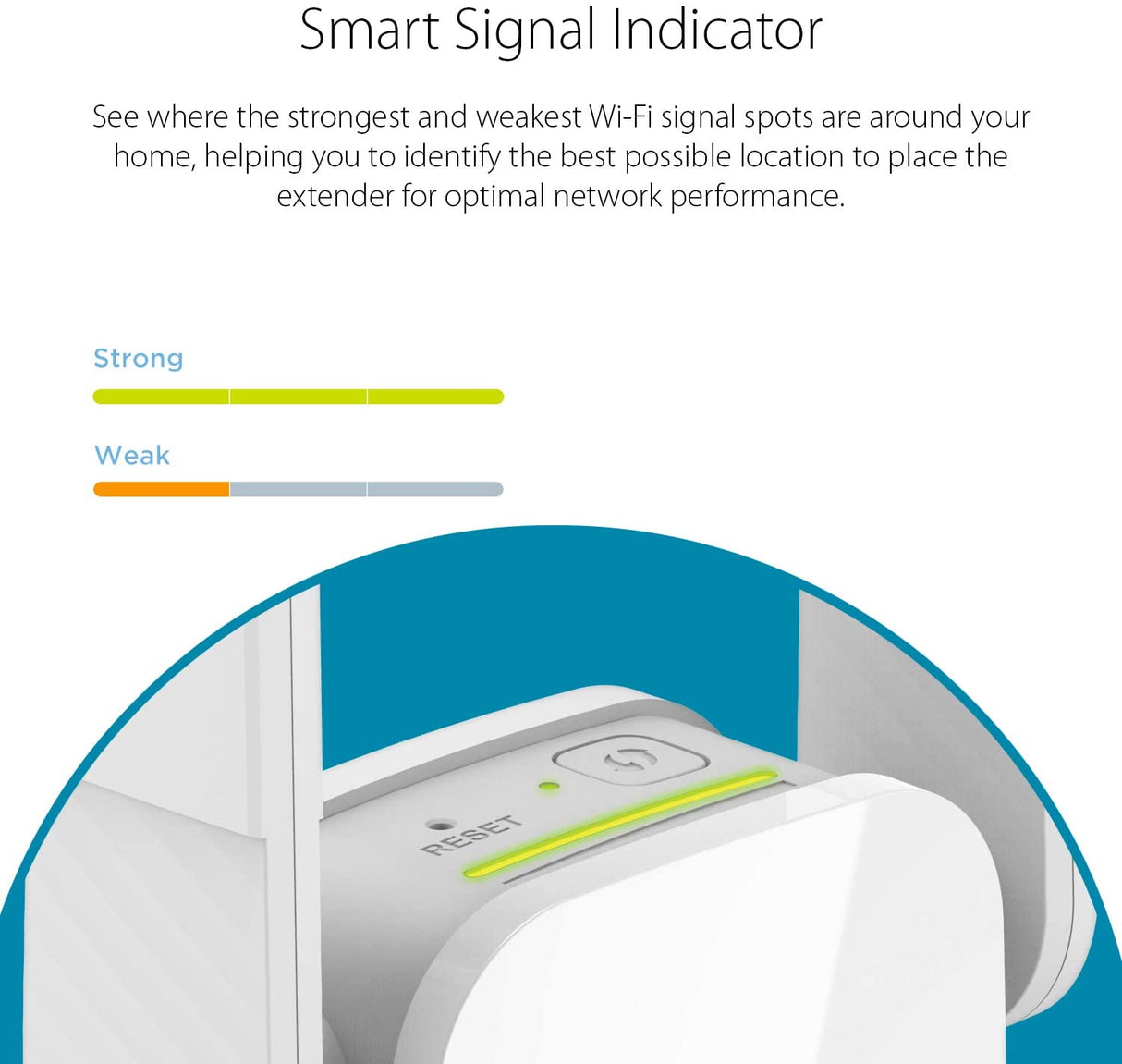 Smart Signal Indicator

See where the strongest and weakest Wi-Fi signal spots are around your home, helping you to identify the best possible location to place the extender for optimal network performance.

Strong

Weak

RESET