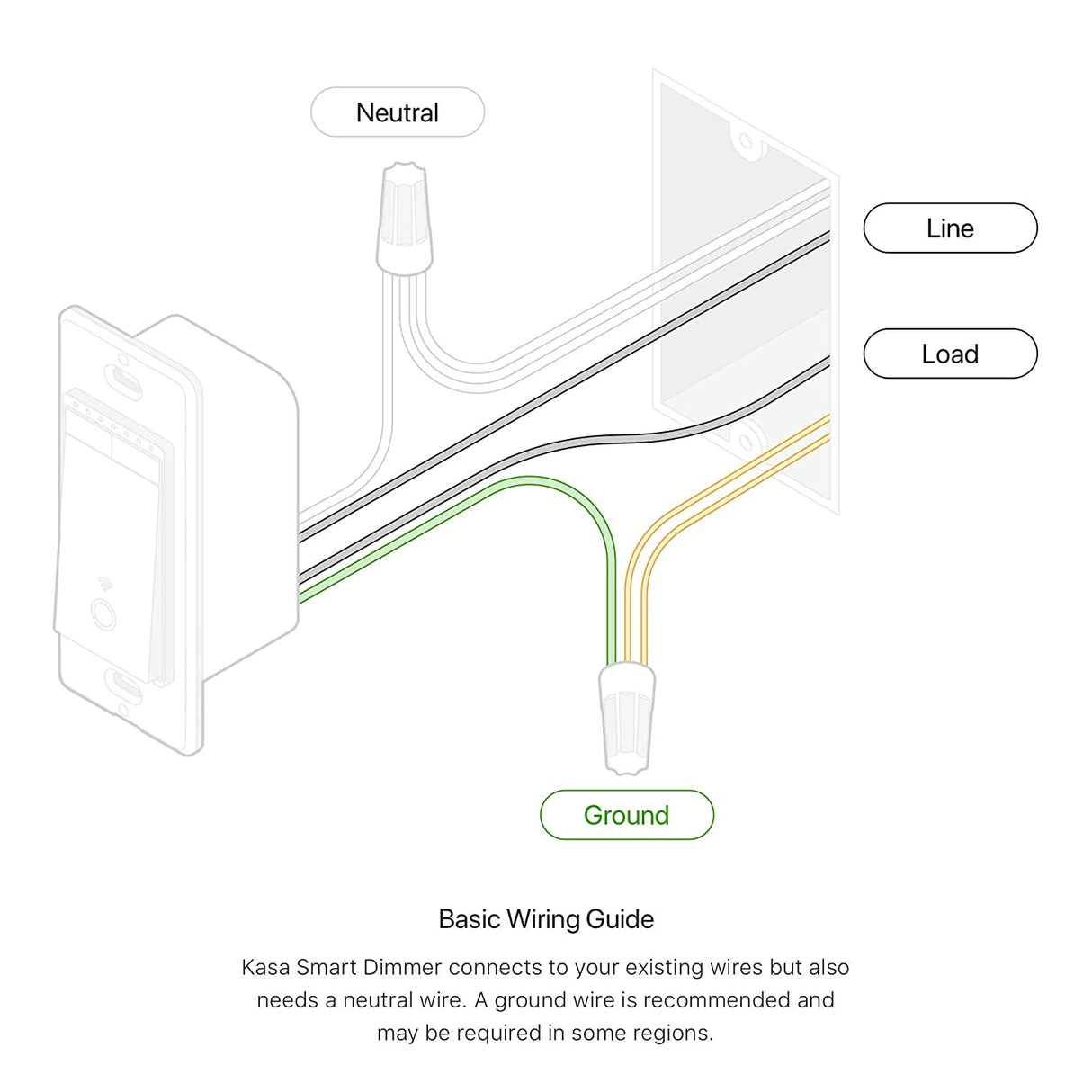 Neutral

Line

Load

Ground

Basic Wiring Guide

Kasa Smart Dimmer connects to your existing wires but also needs a neutral wire. A ground wire is recommended and may be required in some regions.