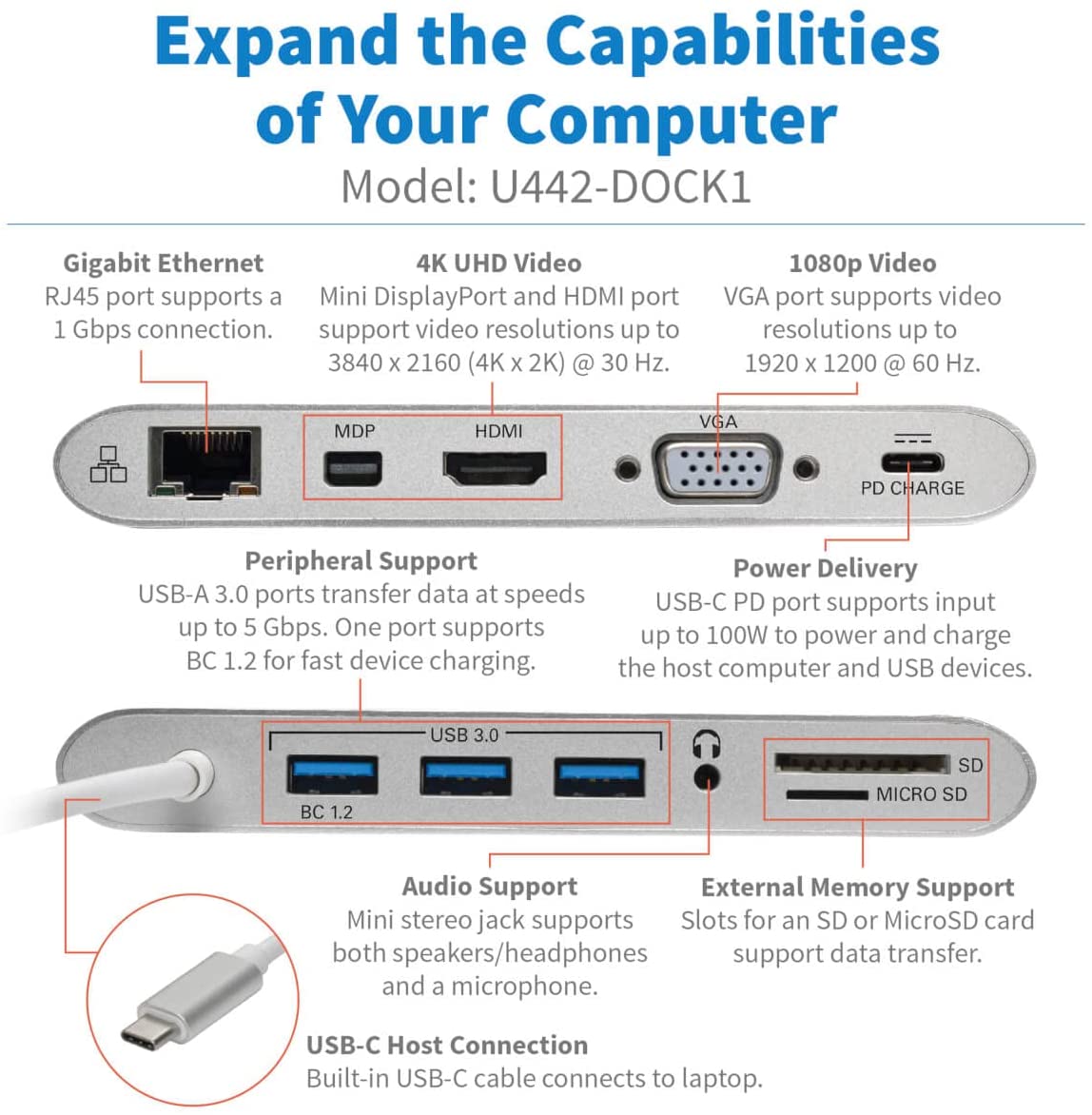 Expand the Capabilities of Your Computer
Model: U442-DOCK1

Gigabit Ethernet
RJ45 port supports a 1 Gbps connection.

4K UHD Video
Mini DisplayPort and HDMI port support video resolutions up to 3840 x 2160 (4K x 2K) @ 30 Hz.

1080p Video
VGA port supports video resolutions up to 1920 x 1200 @ 60 Hz.

MDP
HDMI
VGA
PD CHARGE

Peripheral Support
USB-A 3.0 ports transfer data at speeds up to 5 Gbps. One port supports BC 1.2 for fast device charging.

Power Delivery
USB-C PD port supports input up to 100W to power and charge the host computer and USB devices.

USB 3.0
BC 1.2
SD
MICRO SD

Audio Support
Mini stereo jack supports both speakers/headphones and a microphone.

External Memory Support
Slots for an SD or MicroSD card support data transfer.

USB-C Host Connection
Built-in USB-C cable connects to laptop.