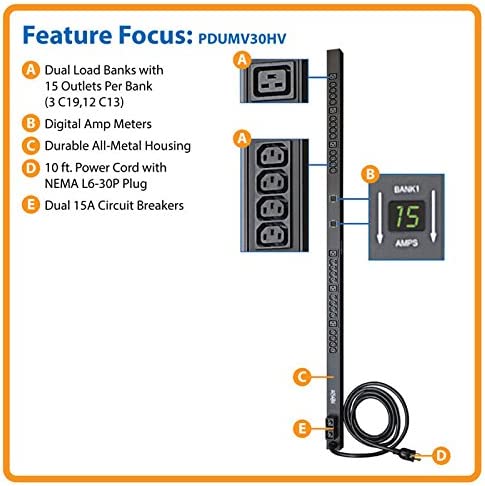 Feature Focus: PDUMV30HV

A Dual Load Banks with 15 Outlets Per Bank (3 C19,12 C13)

B Digital Amp Meters

C Durable All-Metal Housing

D 10 ft. Power Cord with NEMA L6-30P Plug

E Dual 15A Circuit Breakers

A

A

B

BANK1

15

AMPS

C

E

D