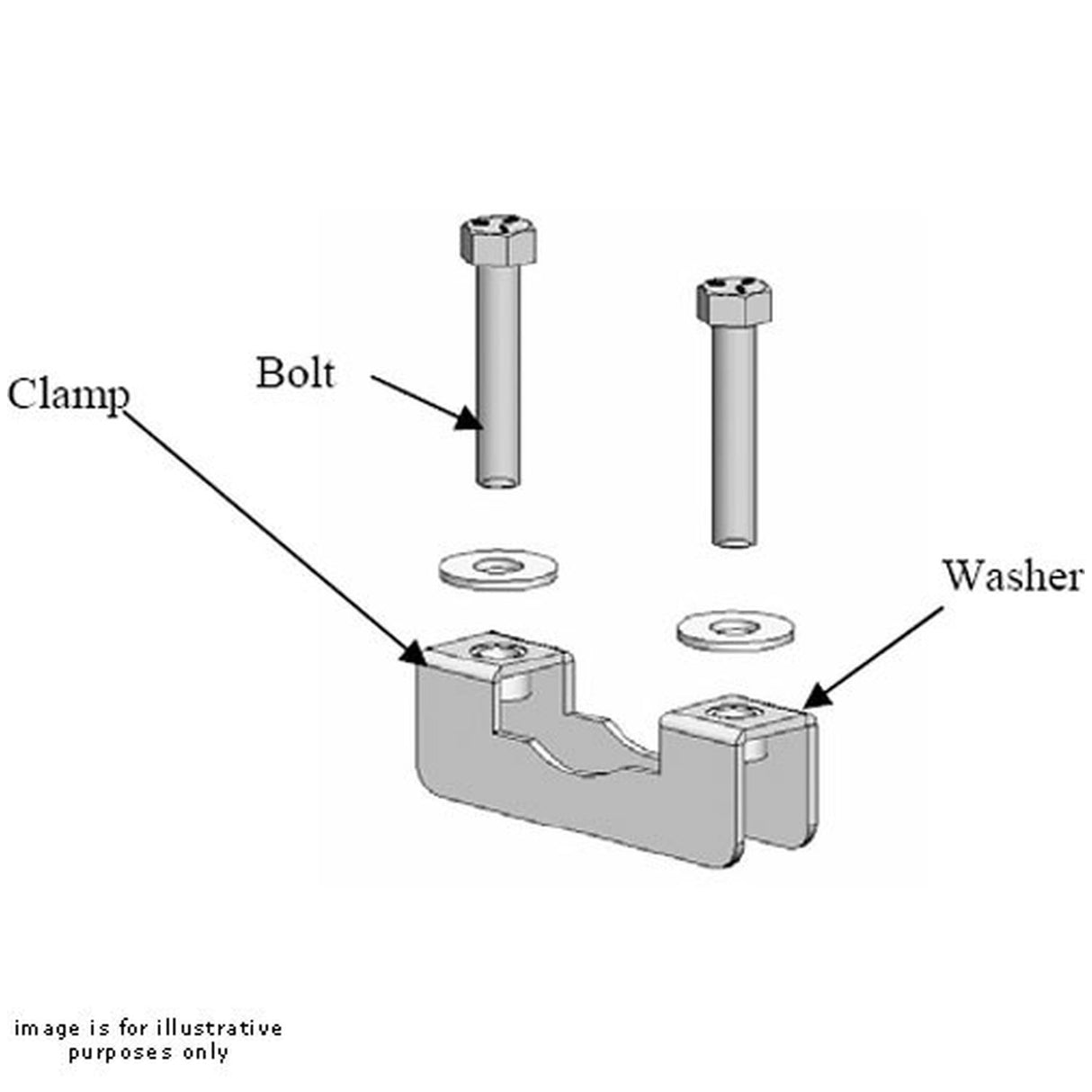 Bolt

Clamp

Washer

image is for illustrative purposes only