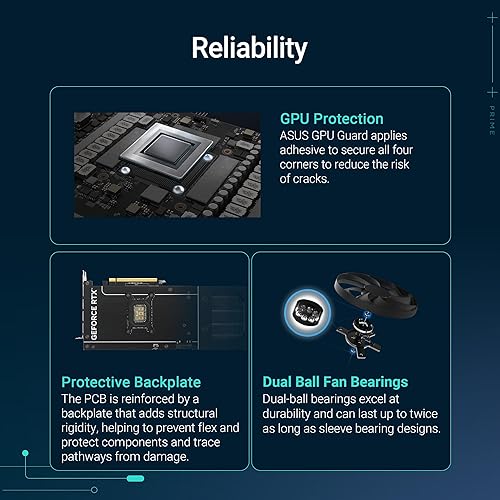 Reliability

PRIME

GPU Protection
ASUS GPU Guard applies adhesive to secure all four corners to reduce the risk of cracks.

GEFORCE RTX

Protective Backplate
The PCB is reinforced by a backplate that adds structural rigidity, helping to prevent flex and protect components and trace pathways from damage.

Dual Ball Fan Bearings
Dual-ball bearings excel at durability and can last up to twice as long as sleeve bearing designs.