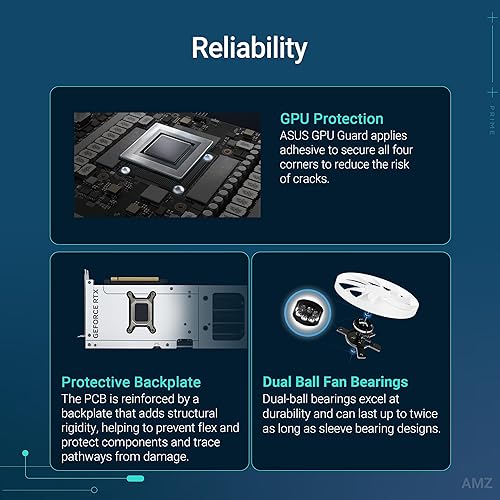 Reliability

PRIME

GPU Protection
ASUS GPU Guard applies adhesive to secure all four corners to reduce the risk of cracks.

GEFORCE RTX

Protective Backplate
The PCB is reinforced by a backplate that adds structural rigidity, helping to prevent flex and protect components and trace pathways from damage.

Dual Ball Fan Bearings
Dual-ball bearings excel at durability and can last up to twice as long as sleeve bearing designs.

AMZ