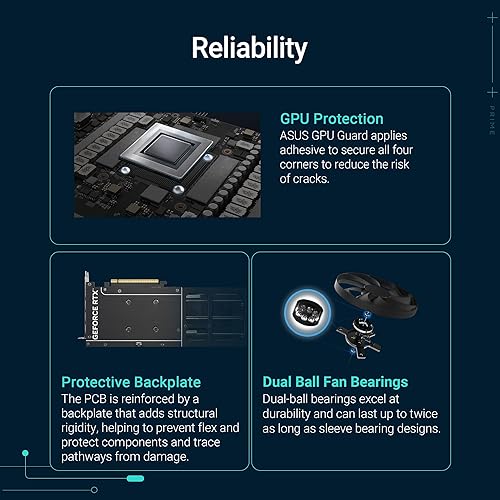 Reliability

PRIME

GPU Protection
ASUS GPU Guard applies adhesive to secure all four corners to reduce the risk of cracks.

GEFORCE RTX

Protective Backplate
The PCB is reinforced by a backplate that adds structural rigidity, helping to prevent flex and protect components and trace pathways from damage.

Dual Ball Fan Bearings
Dual-ball bearings excel at durability and can last up to twice as long as sleeve bearing designs.