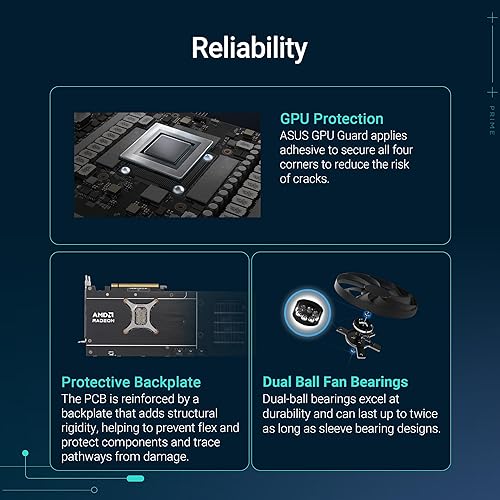 Reliability

PRIME

GPU Protection
ASUS GPU Guard applies adhesive to secure all four corners to reduce the risk of cracks.

AMD RADEON

Protective Backplate
The PCB is reinforced by a backplate that adds structural rigidity, helping to prevent flex and protect components and trace pathways from damage.

Dual Ball Fan Bearings
Dual-ball bearings excel at durability and can last up to twice as long as sleeve bearing designs.