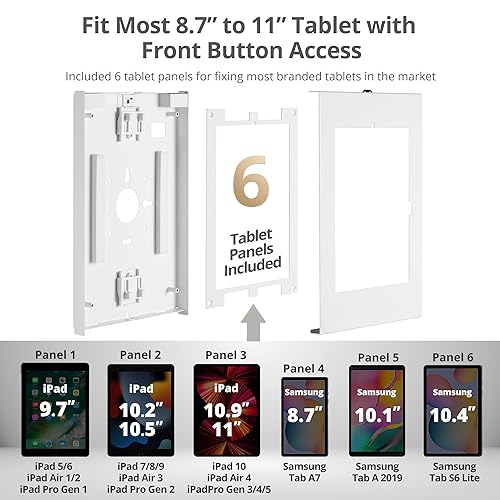 Fit Most 8.7" to 11" Tablet with Front Button Access

Included 6 tablet panels for fixing most branded tablets in the market

6

Tablet Panels Included

Panel 1

iPad

9.7"

iPad 5/6
iPad Air 1/2
iPad Pro Gen 1

Panel 2

iPad

10.2"
10.5"

iPad 7/8/9
iPad Air 3
iPad Pro Gen 2

Panel 3

iPad

10.9"
11"

iPad 10
iPad Air 4
iPadPro Gen 3/4/5

Panel 4

Samsung

8.7"

Samsung
Tab A7

Panel 5

Samsung

10.1"

Samsung
Tab A 2019

Panel 6

Samsung

10.4"

Samsung
Tab S6 Lite