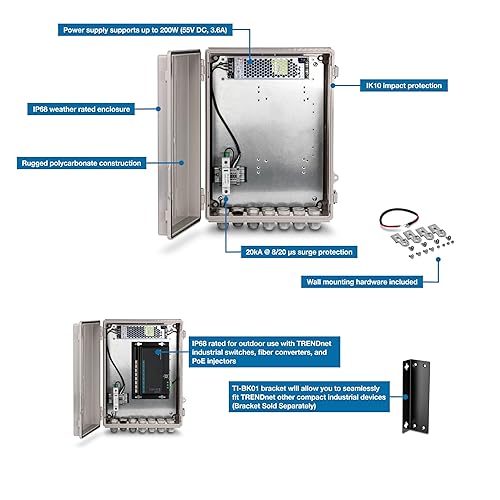 Power supply supports up to 200W (55V DC, 3.6A)

IK10 impact protection

IP68 weather rated enclosure

Rugged polycarbonate construction

20kA @ 8/20 μs surge protection

Wall mounting hardware included

IP68 rated for outdoor use with TRENDnet industrial switches, fiber converters, and PoE injectors

TI-BK01 bracket will allow you to seamlessly fit TRENDnet other compact industrial devices (Bracket Sold Separately)