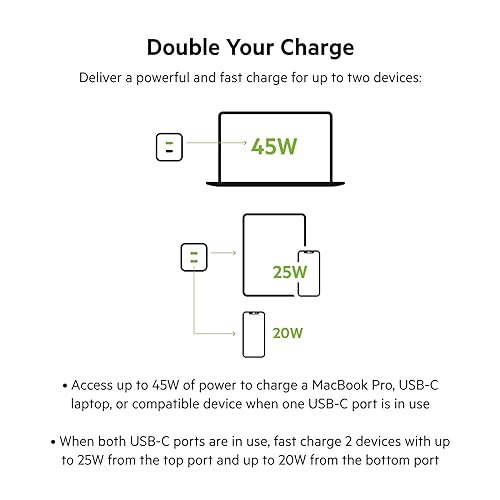 Double Your Charge

Deliver a powerful and fast charge for up to two devices:

45W

25W

20W

• Access up to 45W of power to charge a MacBook Pro, USB-C laptop, or compatible device when one USB-C port is in use

• When both USB-C ports are in use, fast charge 2 devices with up to 25W from the top port and up to 20W from the bottom port