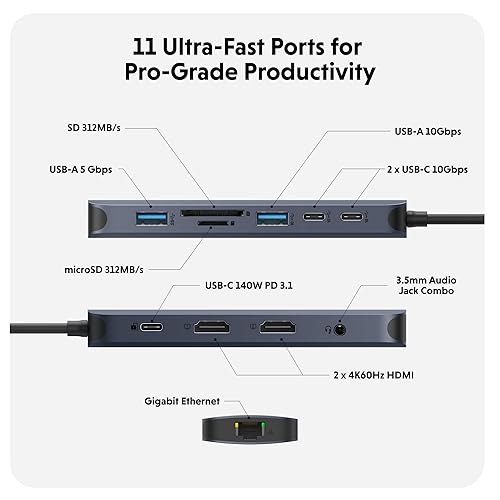 11 Ultra-Fast Ports for Pro-Grade Productivity

SD 312MB/s

USB-A 10Gbps

USB-A 5 Gbps

2 x USB-C 10Gbps

microSD 312MB/s

USB-C 140W PD 3.1

3.5mm Audio Jack Combo

2 x 4K60Hz HDMI

Gigabit Ethernet