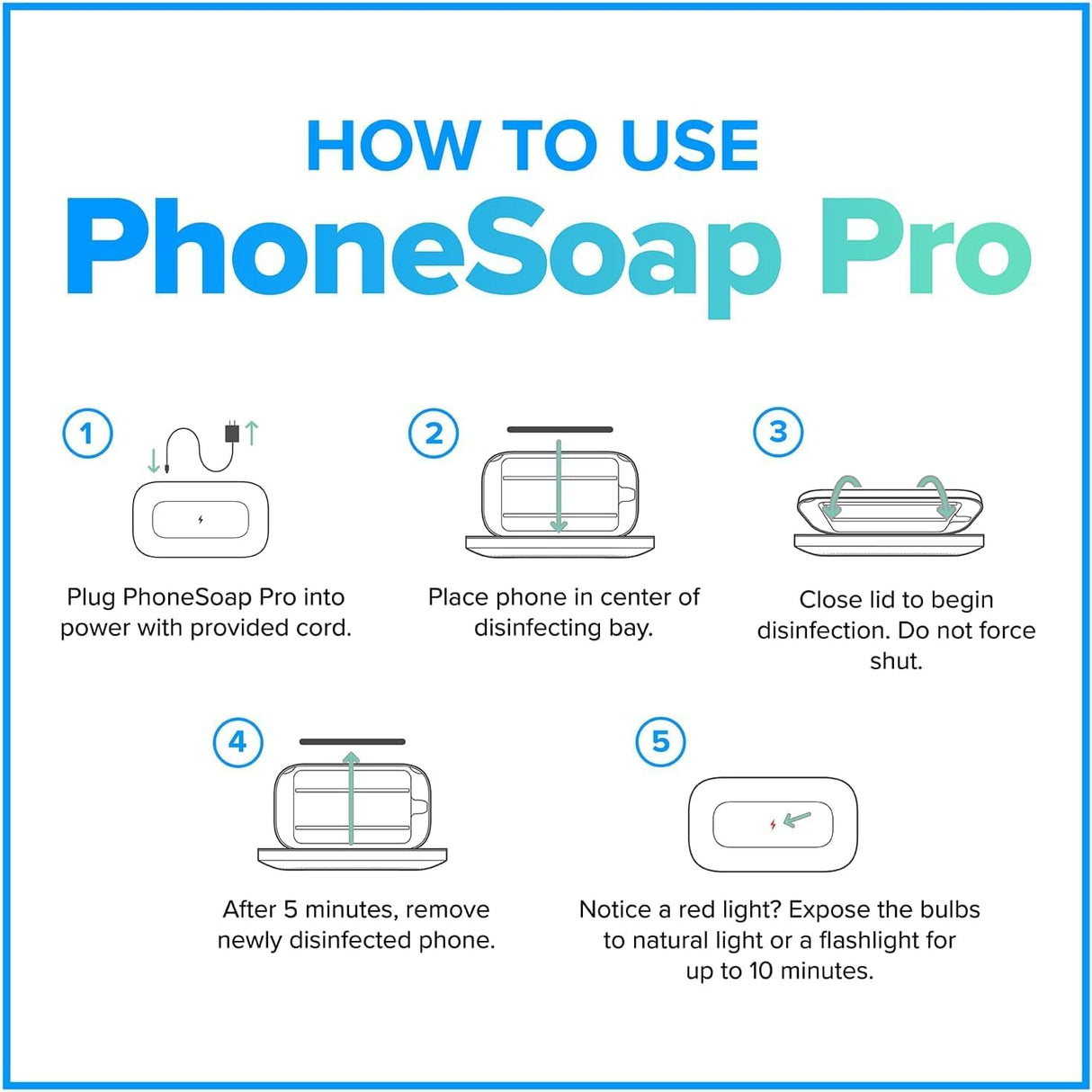 HOW TO USE
PhoneSoap Pro

1
Plug PhoneSoap Pro into power with provided cord.

2
Place phone in center of disinfecting bay.

3
Close lid to begin disinfection. Do not force shut.

4
After 5 minutes, remove newly disinfected phone.

5
Notice a red light? Expose the bulbs to natural light or a flashlight for up to 10 minutes.