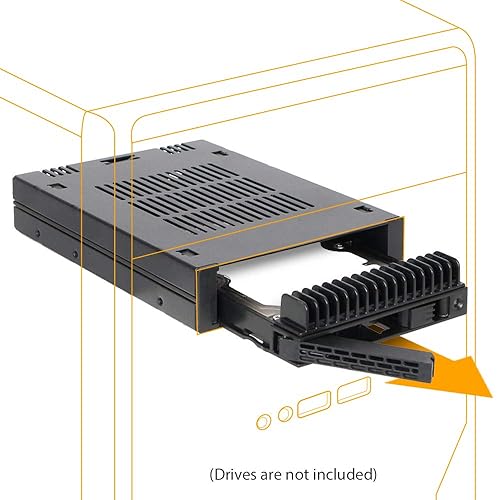 (Drives are not included)