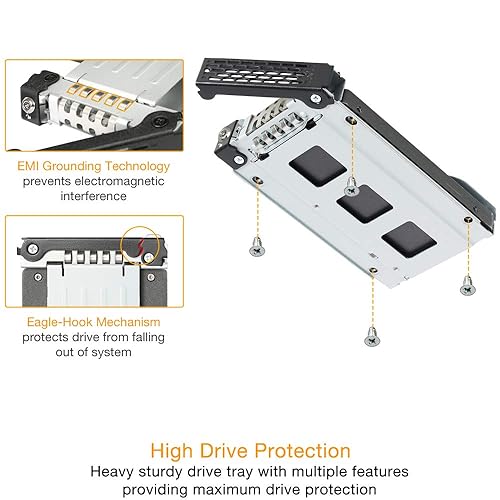 EMI Grounding Technology
prevents electromagnetic interference

Eagle-Hook Mechanism
protects drive from falling out of system

High Drive Protection
Heavy sturdy drive tray with multiple features providing maximum drive protection