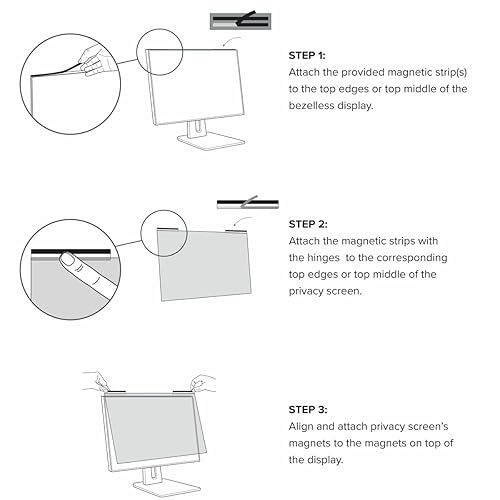 STEP 1:
Attach the provided magnetic strip(s) to the top edges or top middle of the bezelless display.

STEP 2:
Attach the magnetic strips with the hinges  to the corresponding top edges or top middle of the privacy screen.

STEP 3:
Align and attach privacy screen's magnets to the magnets on top of the display.